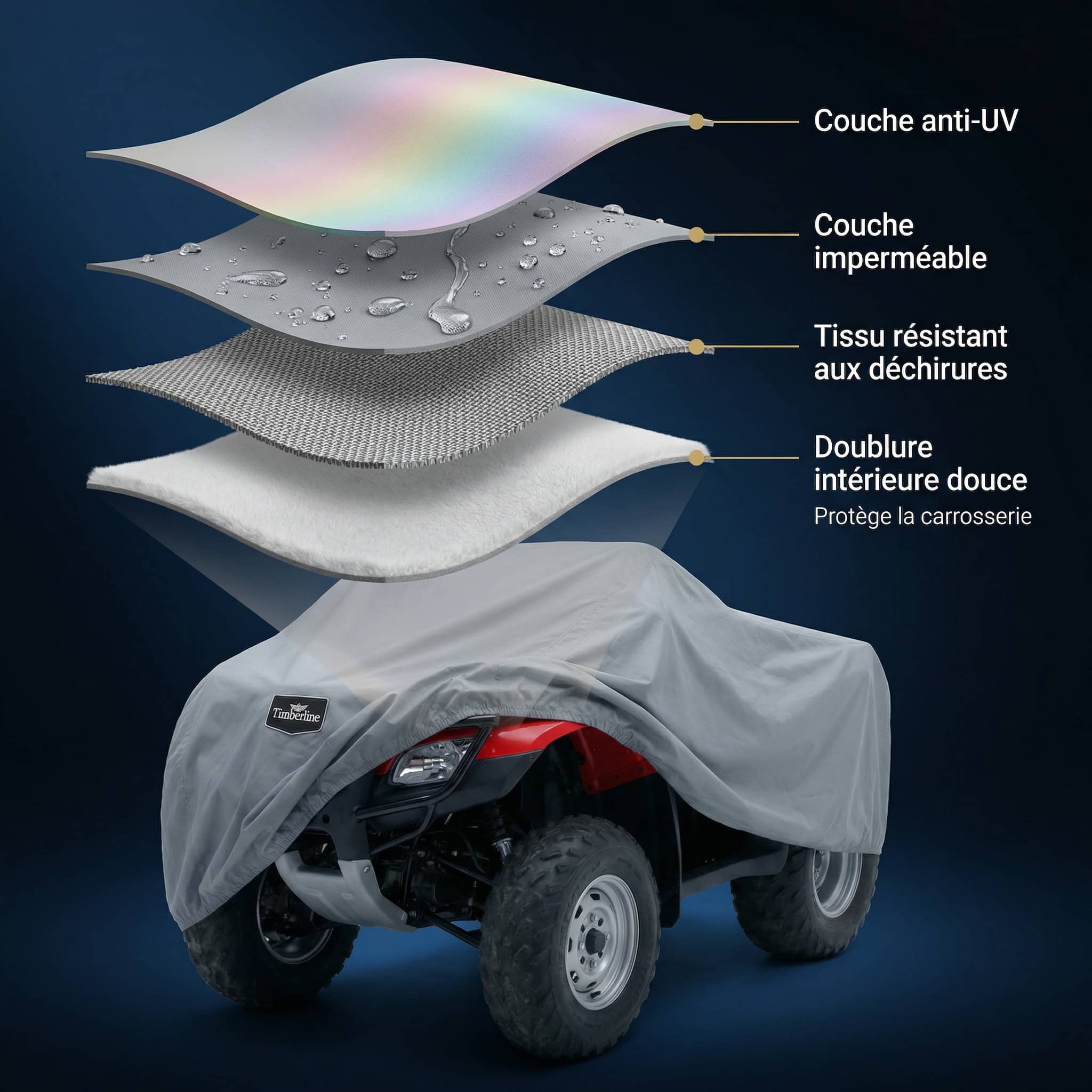 Couche anti-UV

Couche imperméable

Tissu résistant aux déchirures

Doublure intérieure douce
Protège la carrosserie

Timberline